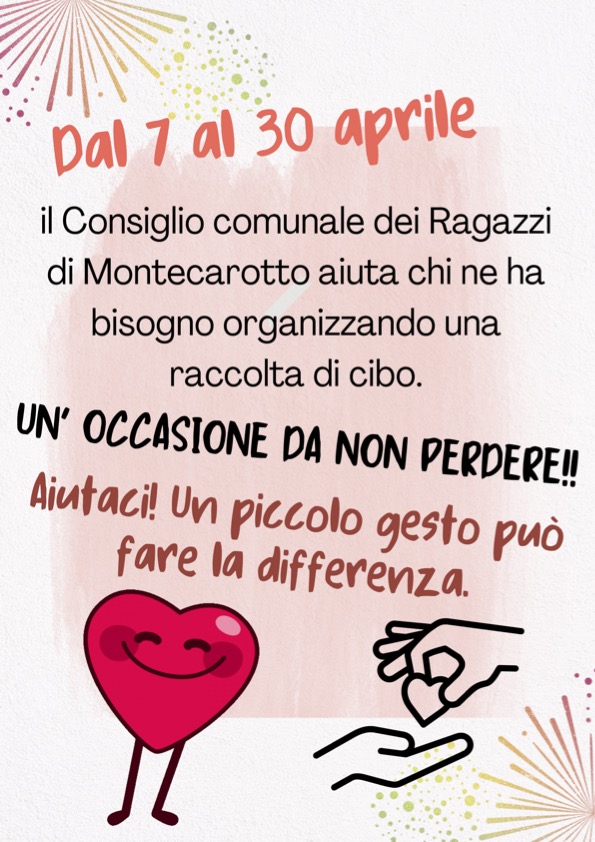 Dal 7 al 30 aprile

il Consiglio comunale dei Ragazzi di Montecarotto aiuta chi ne ha bisogno organizzando una raccolta di cibo.

UN' OCCASIONE DA NON PERDERE!!

Aiutaci! Un piccolo gesto può fare la differenza.